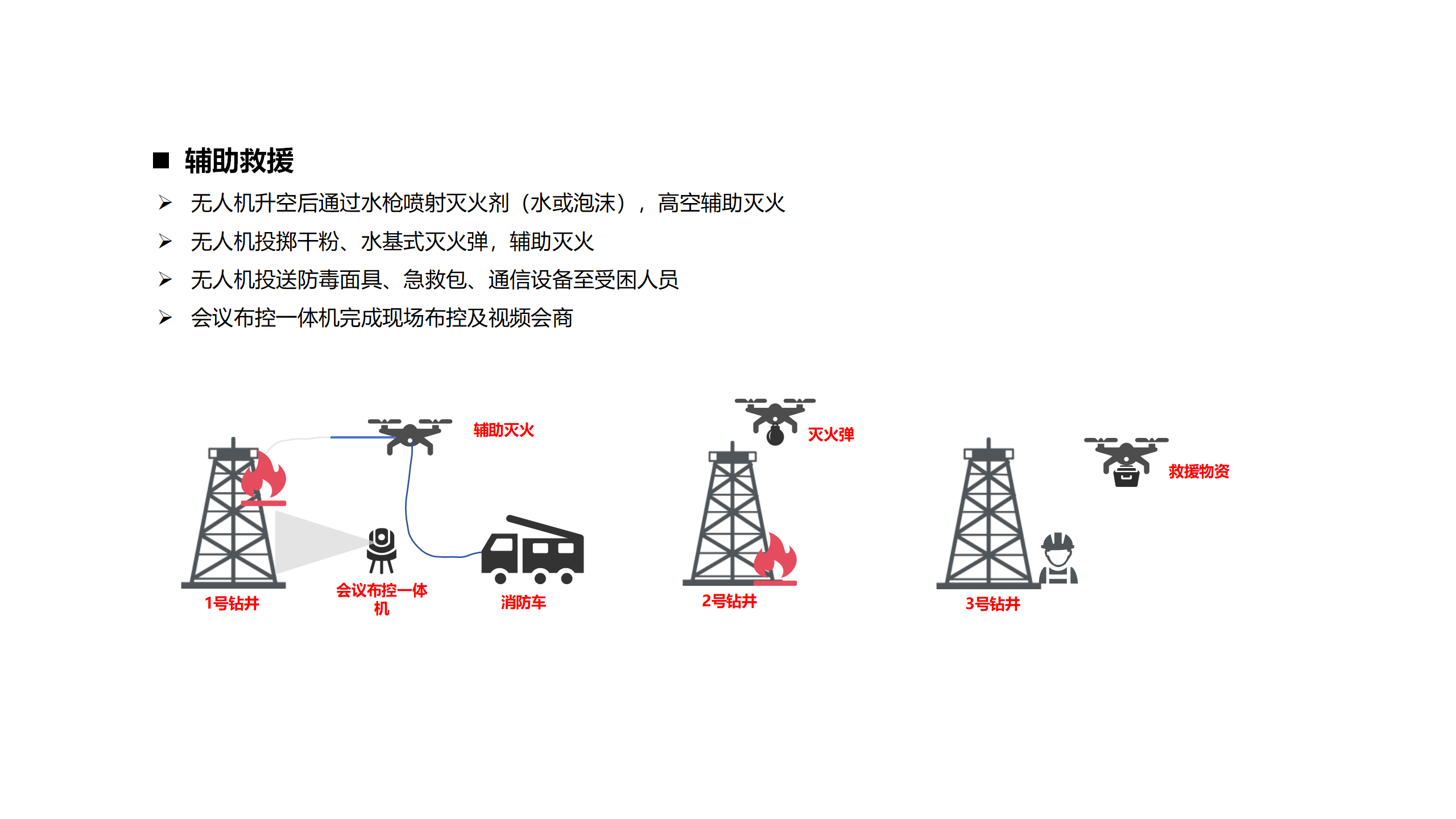 ■ 辅助救援

➢ 无人机升空后通过水枪喷射灭火剂（水或泡沫），高空辅助灭火

➢ 无人机投掷干粉、水基式灭火弹，辅助灭火

➢ 无人机投送防毒面具、急救包、通信设备至受困人员

➢ 会议布控一体机完成现场布控及视频会商

辅助灭火

1号钻井

会议布控一体机

消防车

灭火弹

2号钻井

救援物资

3号钻井